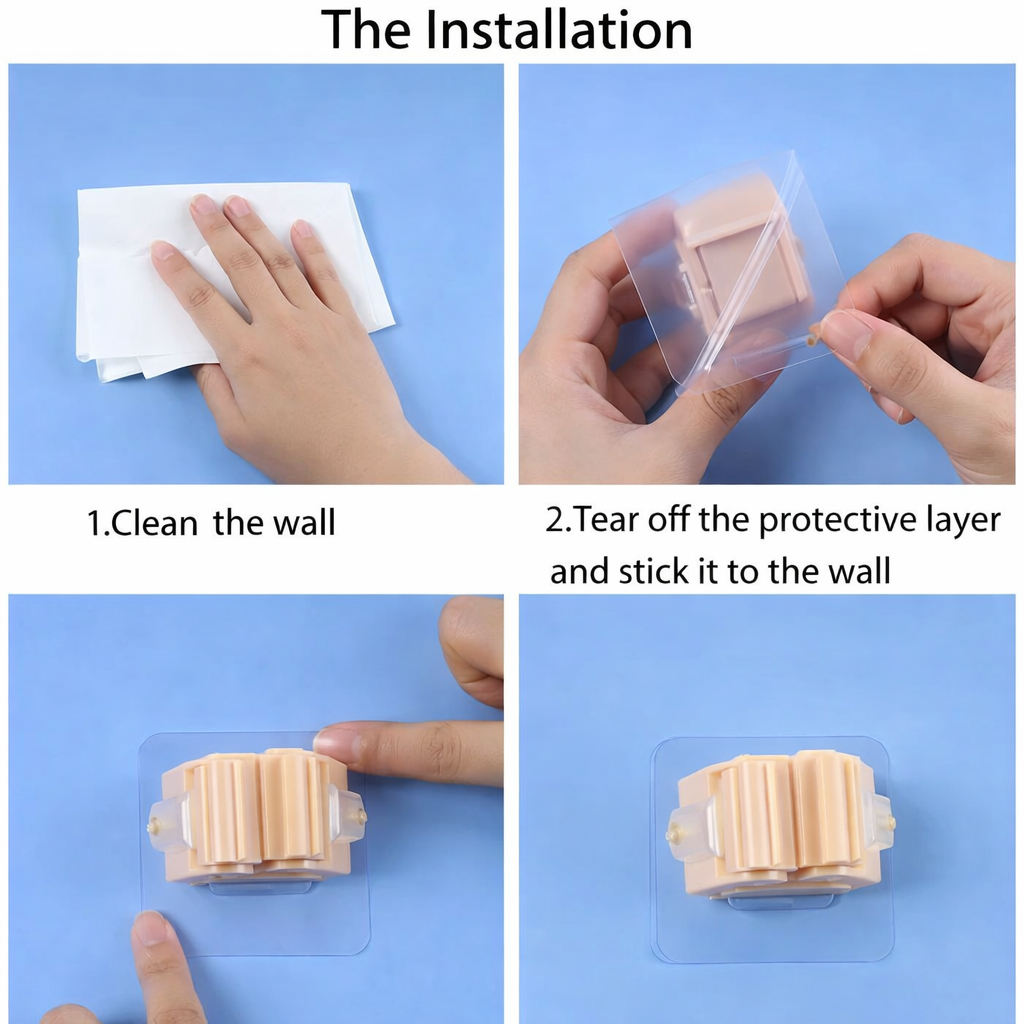 The Installation

1.Clean the wall

2.Tear off the protective layer and stick it to the wall